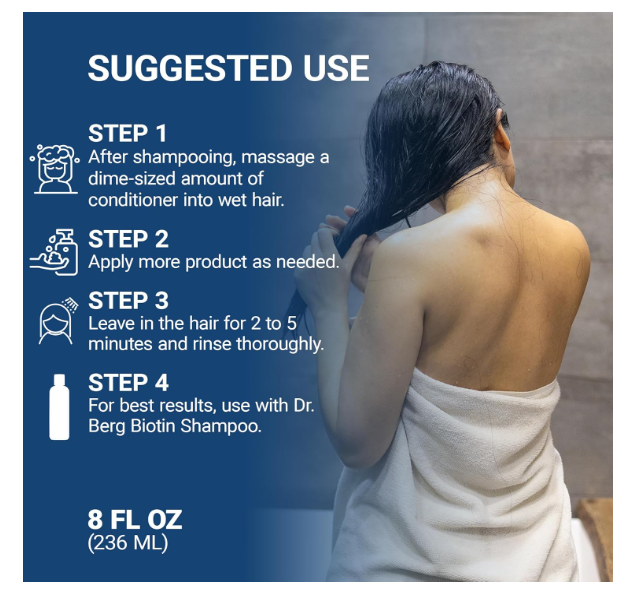 SUGGESTED USE

STEP 1
After shampooing, massage a dime-sized amount of conditioner into wet hair.

STEP 2
Apply more product as needed.

STEP 3
Leave in the hair for 2 to 5 minutes and rinse thoroughly.

STEP 4
For best results, use with Dr. Berg Biotin Shampoo.

8 FL OZ
(236 ML)